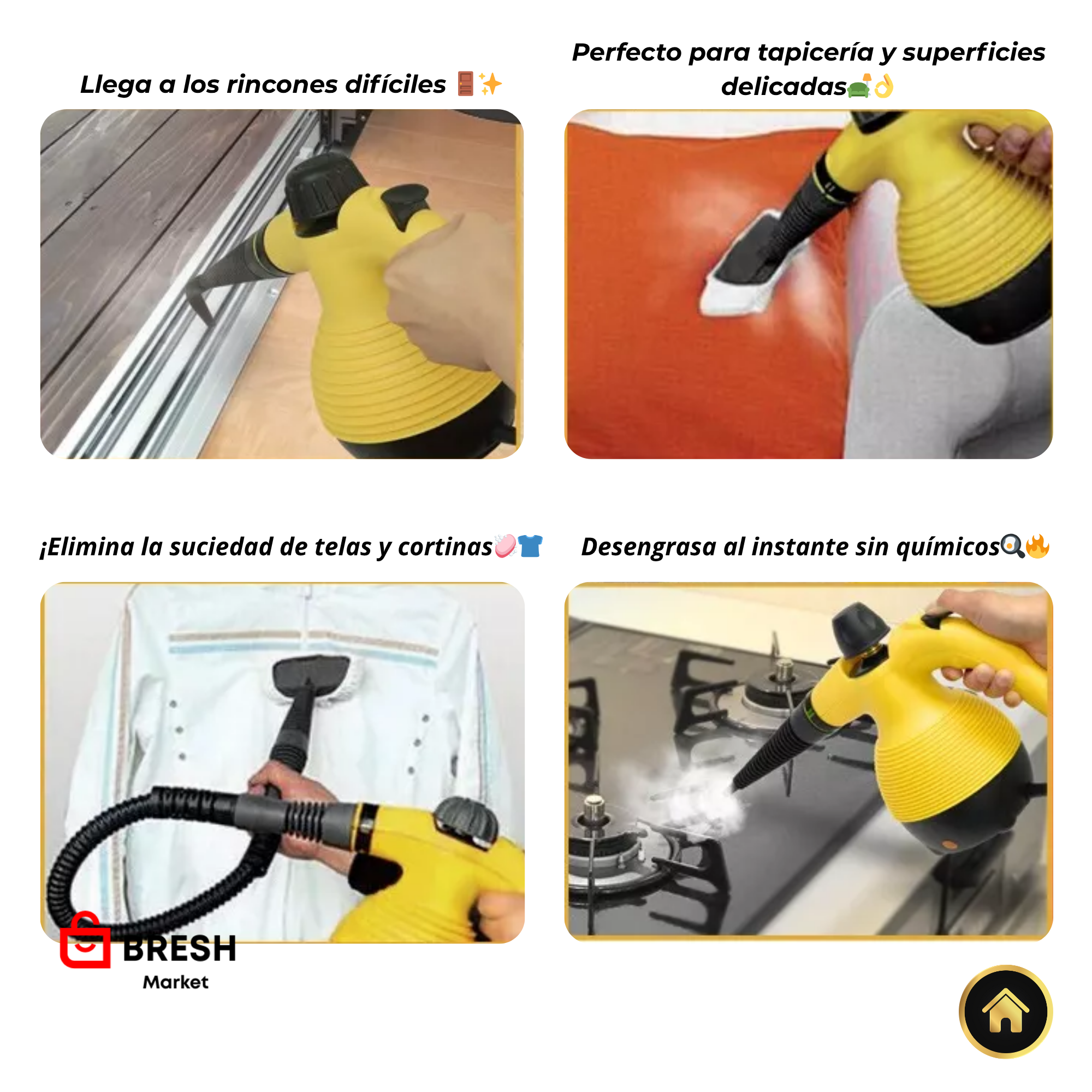 Llega a los rincones difíciles 🚪✨

Perfecto para tapicería y superficies delicadas🛋️👌

¡Elimina la suciedad de telas y cortinas🧼👕

Desengrasa al instante sin químicos🍳🔥

BRESH
Market